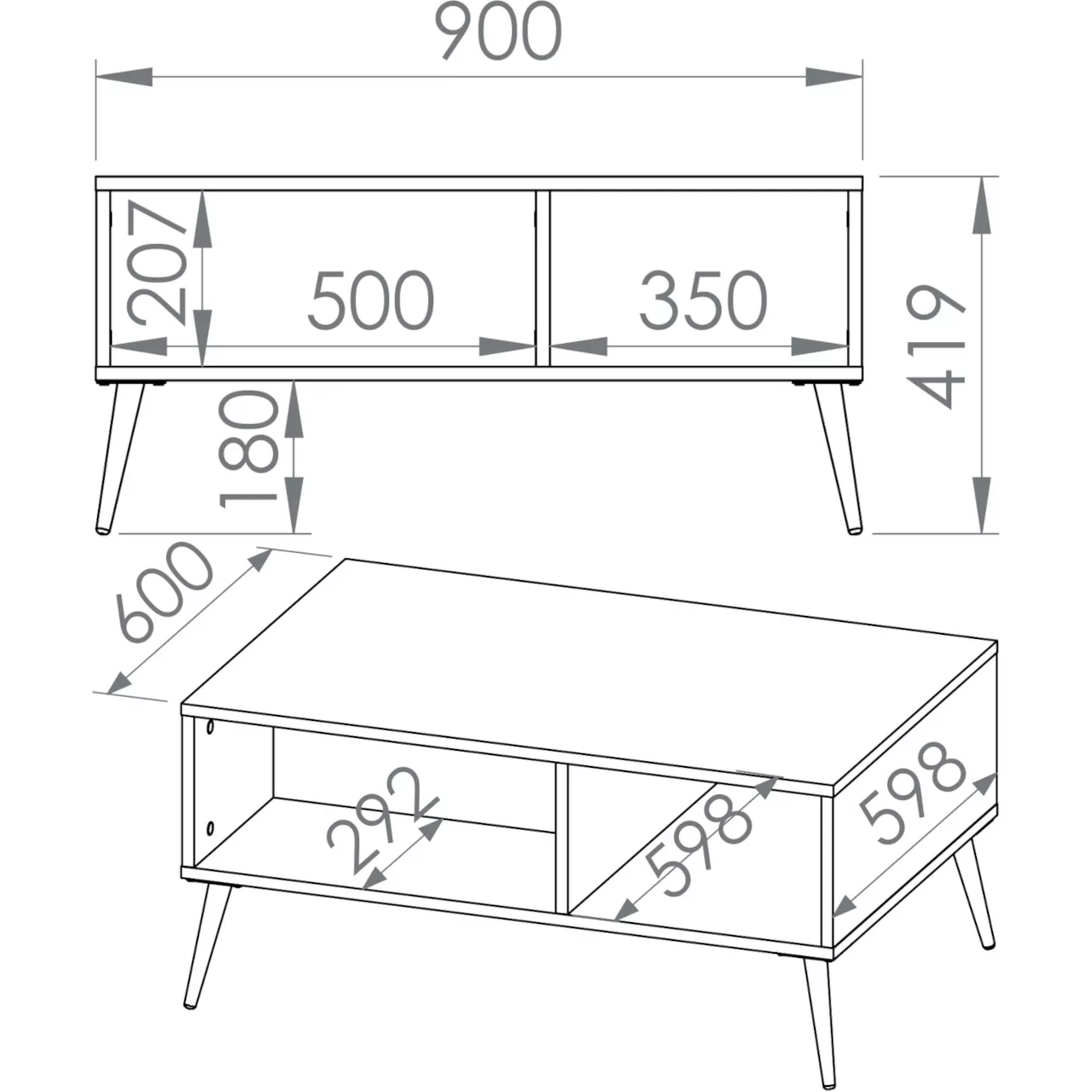 900

207

500

350

419

180

600

292

598

598