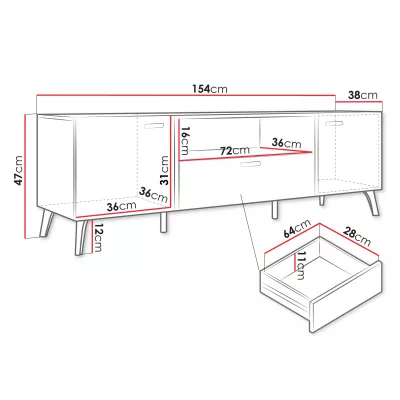 154cm
38cm
47cm
16cm
72cm
36cm
31cm
36cm
36cm
12cm
64cm
28cm
11cm