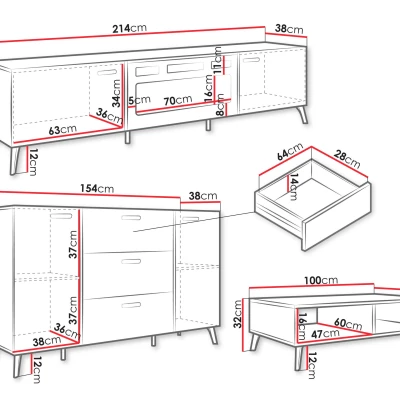 214cm
38cm
11cm
34cm
5cm
70cm
16cm
8cm
36cm
63cm
12cm
64cm
28cm
14cm
154cm
38cm
37cm
37cm
36cm
38cm
12cm
100cm
32cm
16cm
60cm
47cm
12cm