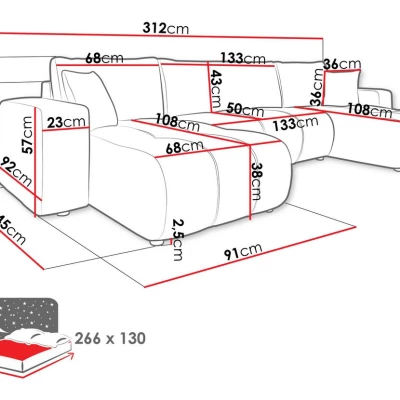 312cm
68cm
133cm
36cm
43cm
36cm
50cm
108cm
23cm
108cm
133cm
57cm
68cm
92cm
38cm
45cm
2,5cm
91cm
266 x 130