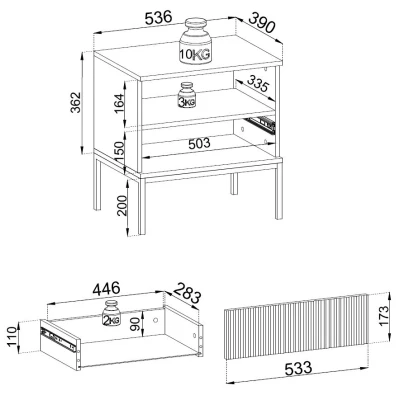 536
390
10KG
362
164
3KG
335
150
503
200
446
283
2KG
90
110
173
533