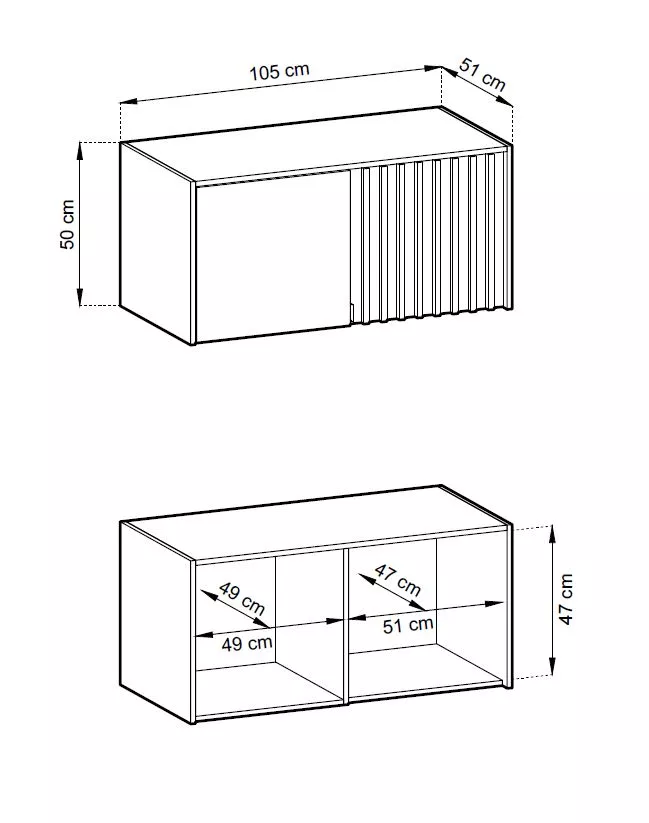 105 cm
51 cm
50 cm

49 cm
49 cm
47 cm
51 cm
47 cm