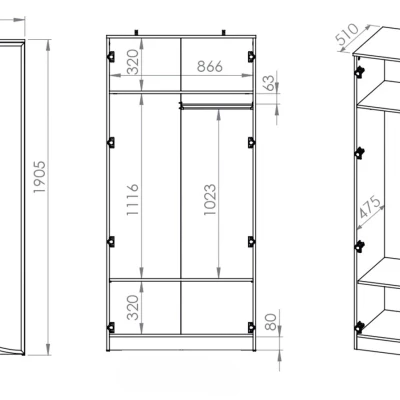 1905

320
866
63
1116
1023
320
80

510
475