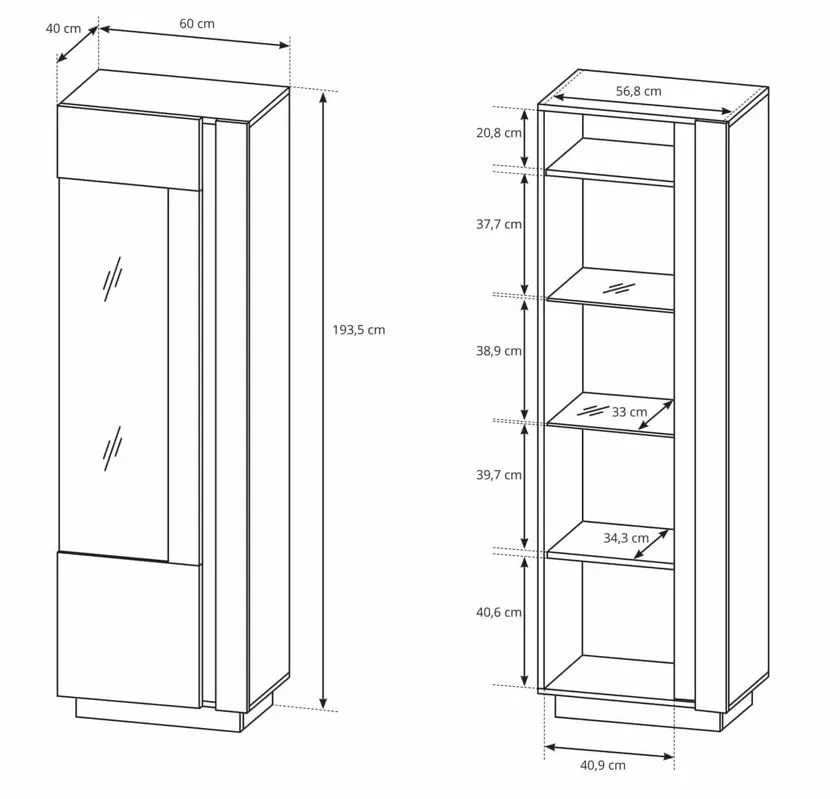 40 cm
60 cm
193,5 cm
56,8 cm
20,8 cm
37,7 cm
38,9 cm
33 cm
39,7 cm
34,3 cm
40,6 cm
40,9 cm