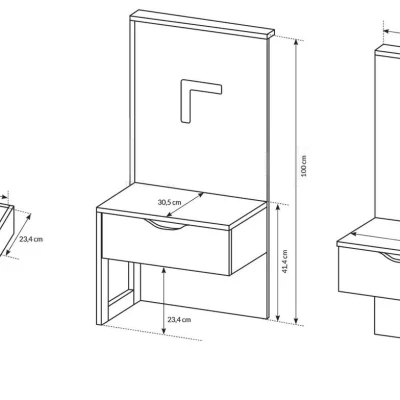 23,4 cm

30,5 cm

100 cm

41,4 cm

23,4 cm