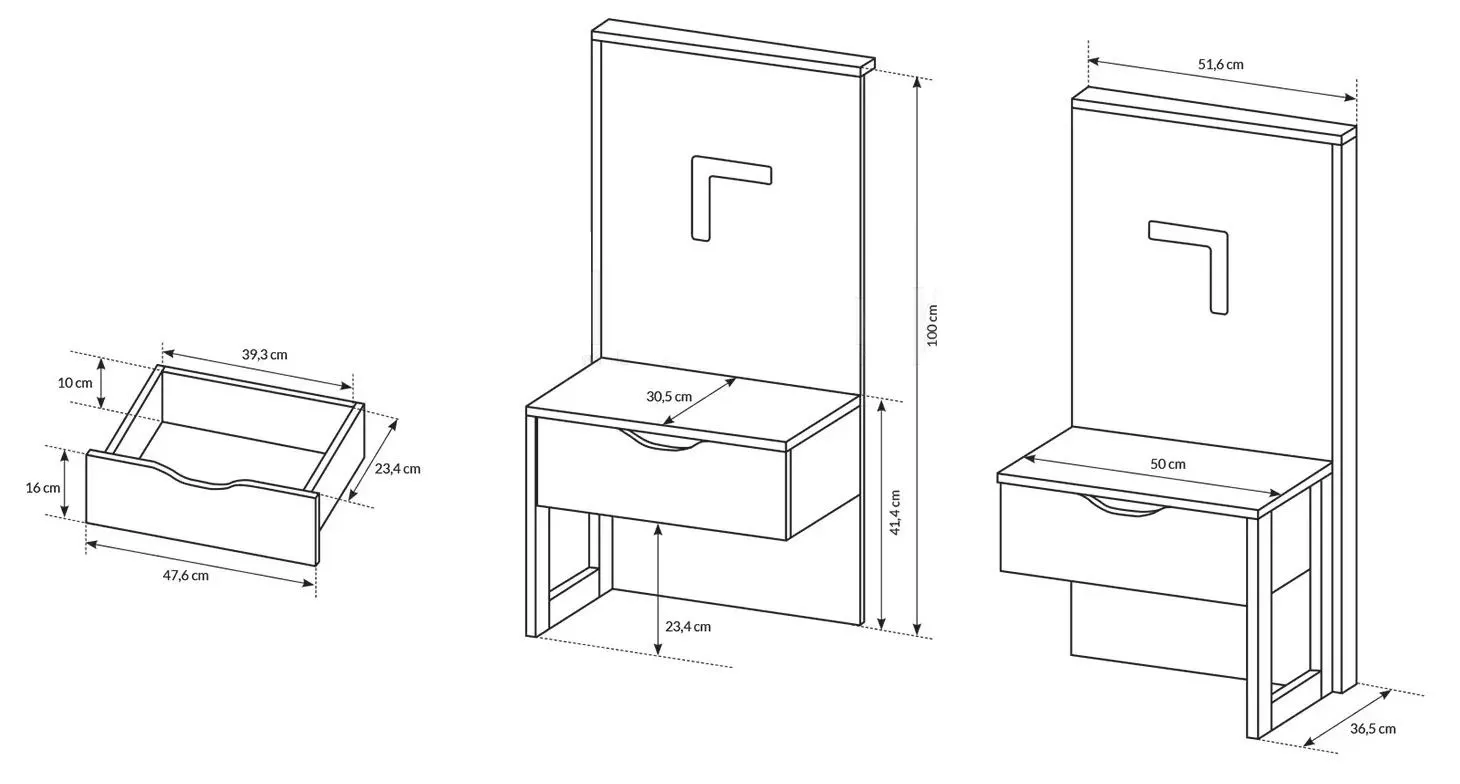 39,3 cm
10 cm
23,4 cm
16 cm
47,6 cm
30,5 cm
100 cm
41,4 cm
23,4 cm
51,6 cm
50 cm
36,5 cm