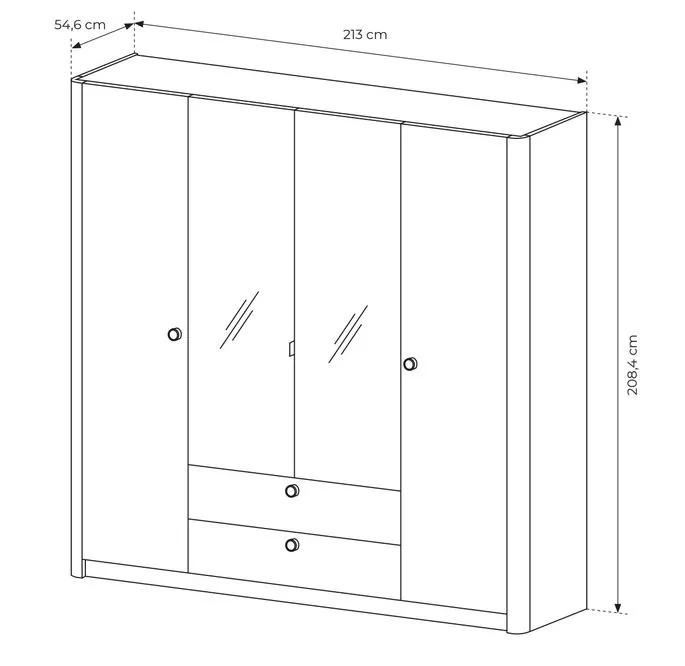 54,6 cm
213 cm
208,4 cm