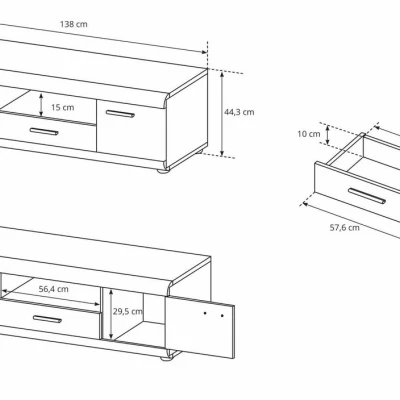 138 cm

15 cm

44,3 cm

10 cm

57,6 cm

56,4 cm

29,5 cm