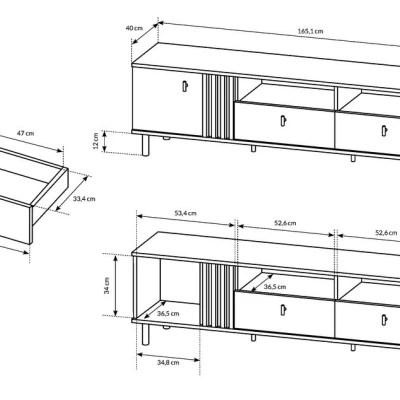 40 cm
165,1 cm
47 cm
12 cm
33,4 cm
53,4 cm
52,6 cm
52,6 cm
34 cm
36,5 cm
36,5 cm
34,8 cm