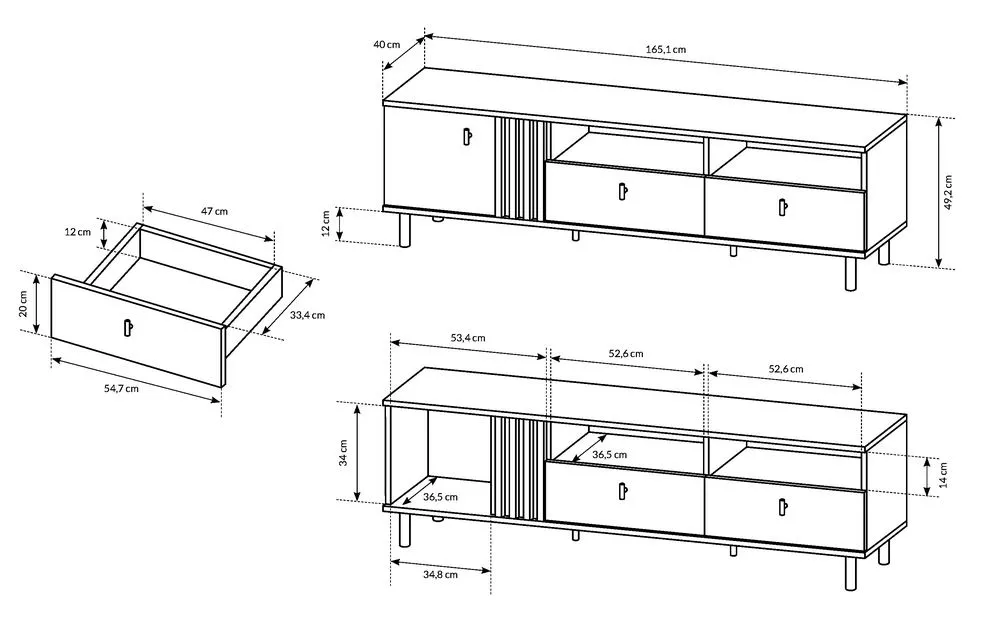 40 cm
165,1 cm
49,2 cm
12 cm
47 cm
12 cm
20 cm
33,4 cm
54,7 cm
53,4 cm
52,6 cm
52,6 cm
34 cm
36,5 cm
36,5 cm
14 cm
34,8 cm