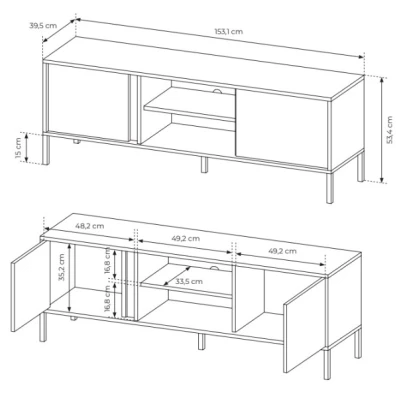 39,5 cm
153,1 cm
53,4 cm
15 cm
48,2 cm
49,2 cm
49,2 cm
35,2 cm
16,8 cm
16,8 cm
33,5 cm