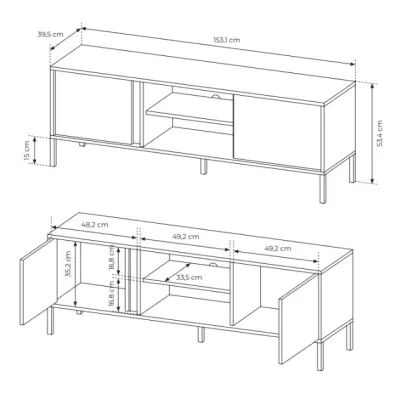 39,5 cm
153,1 cm
53,4 cm
15 cm
48,2 cm
49,2 cm
49,2 cm
35,2 cm
16,8 cm
16,8 cm
33,5 cm