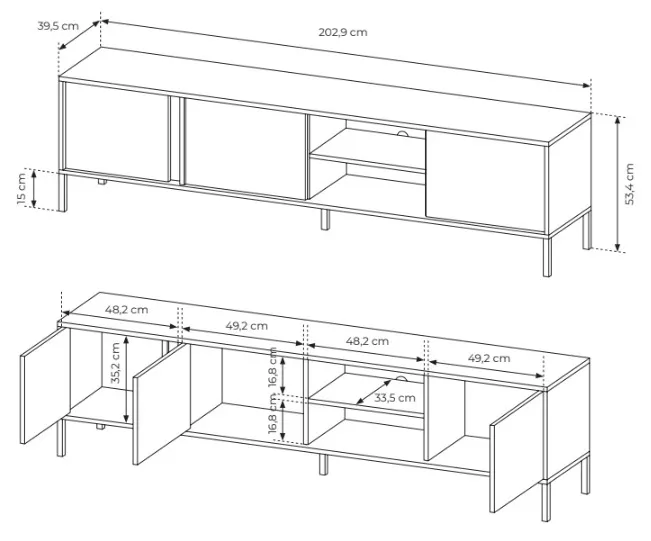 39,5 cm
202,9 cm
15 cm
53,4 cm

48,2 cm
49,2 cm
48,2 cm
49,2 cm
35,2 cm
16,8 cm
16,8 cm
33,5 cm