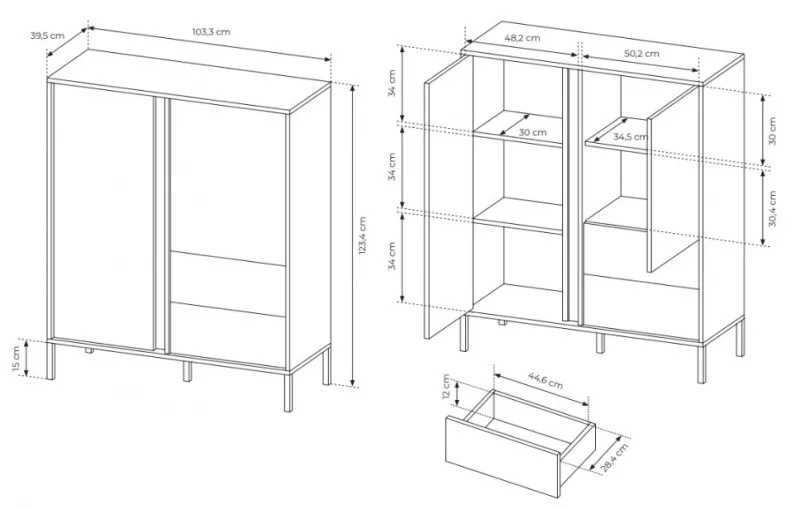 39,5 cm
103,3 cm
123,4 cm
15 cm
48,2 cm
50,2 cm
34 cm
34 cm
34 cm
30 cm
34,5 cm
30 cm
30,4 cm
12 cm
44,6 cm
28,4 cm