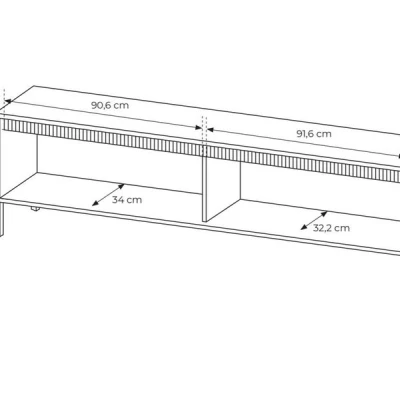 90,6 cm
91,6 cm
34 cm
32,2 cm