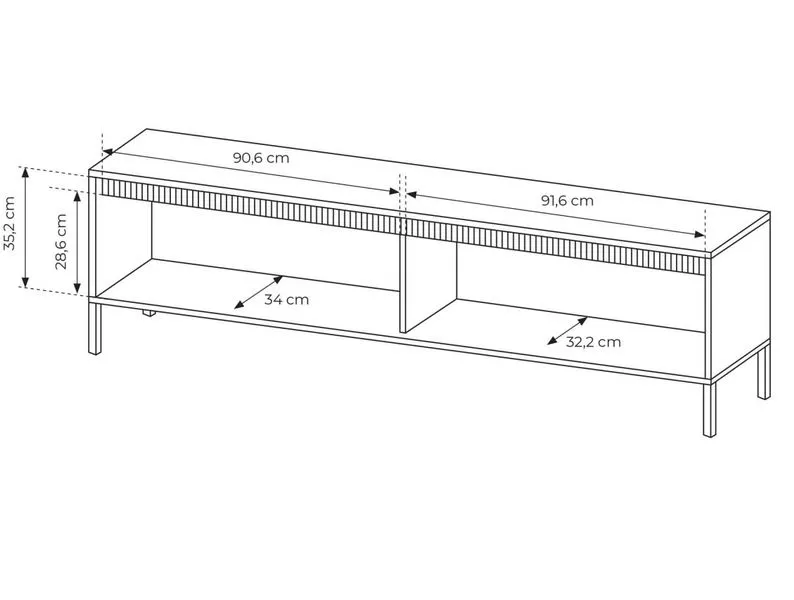 90,6 cm
91,6 cm
35,2 cm
28,6 cm
34 cm
32,2 cm