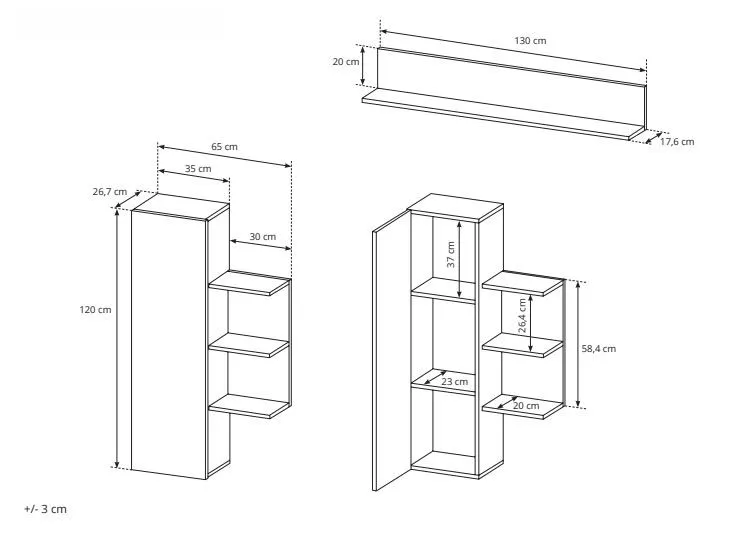 130 cm
20 cm
17,6 cm
65 cm
35 cm
26,7 cm
30 cm
120 cm
37 cm
26,4 cm
58,4 cm
23 cm
20 cm
+/- 3 cm