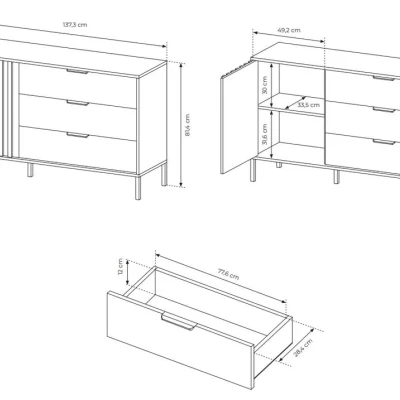 137,3 cm
81,4 cm
49,2 cm
30 cm
33,5 cm
31,6 cm
12 cm
77,6 cm
28,4 cm