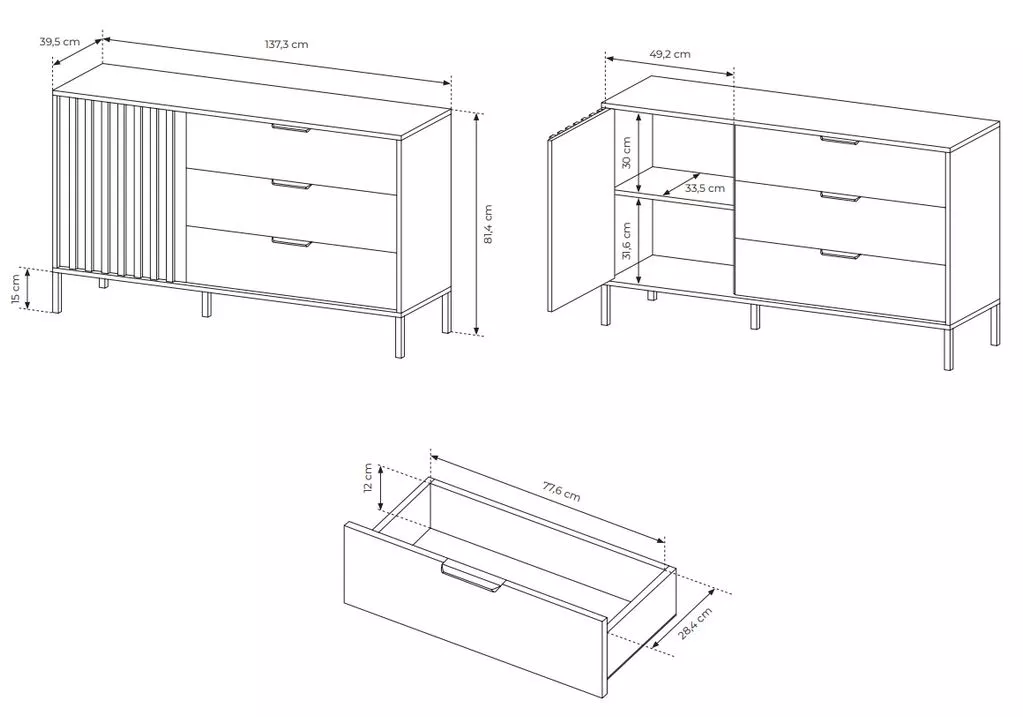 39,5 cm
137,3 cm
81,4 cm
15 cm
49,2 cm
30 cm
33,5 cm
31,6 cm
12 cm
77,6 cm
28,4 cm