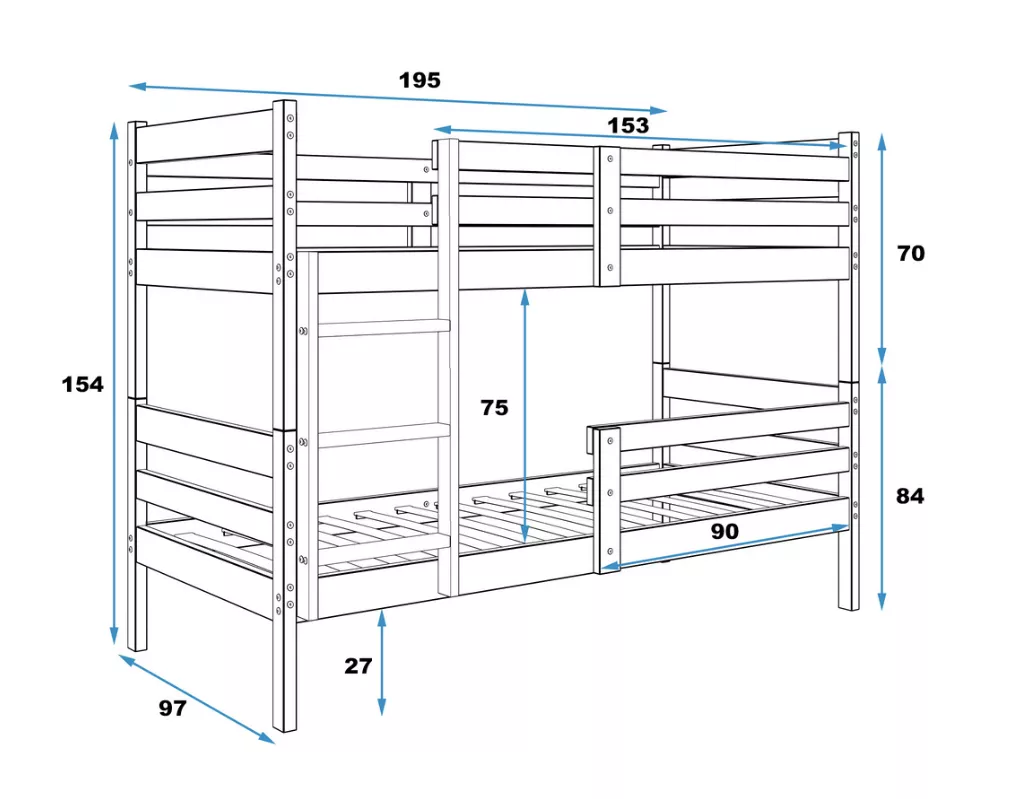 195

153

70

154

75

84

90

27

97