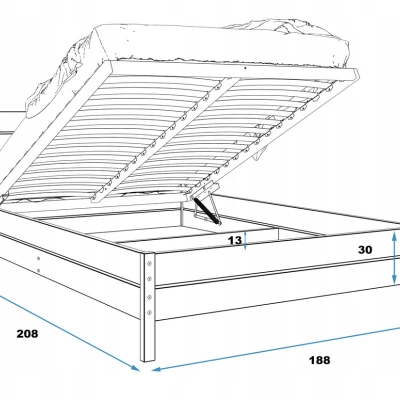 13
30
208
188