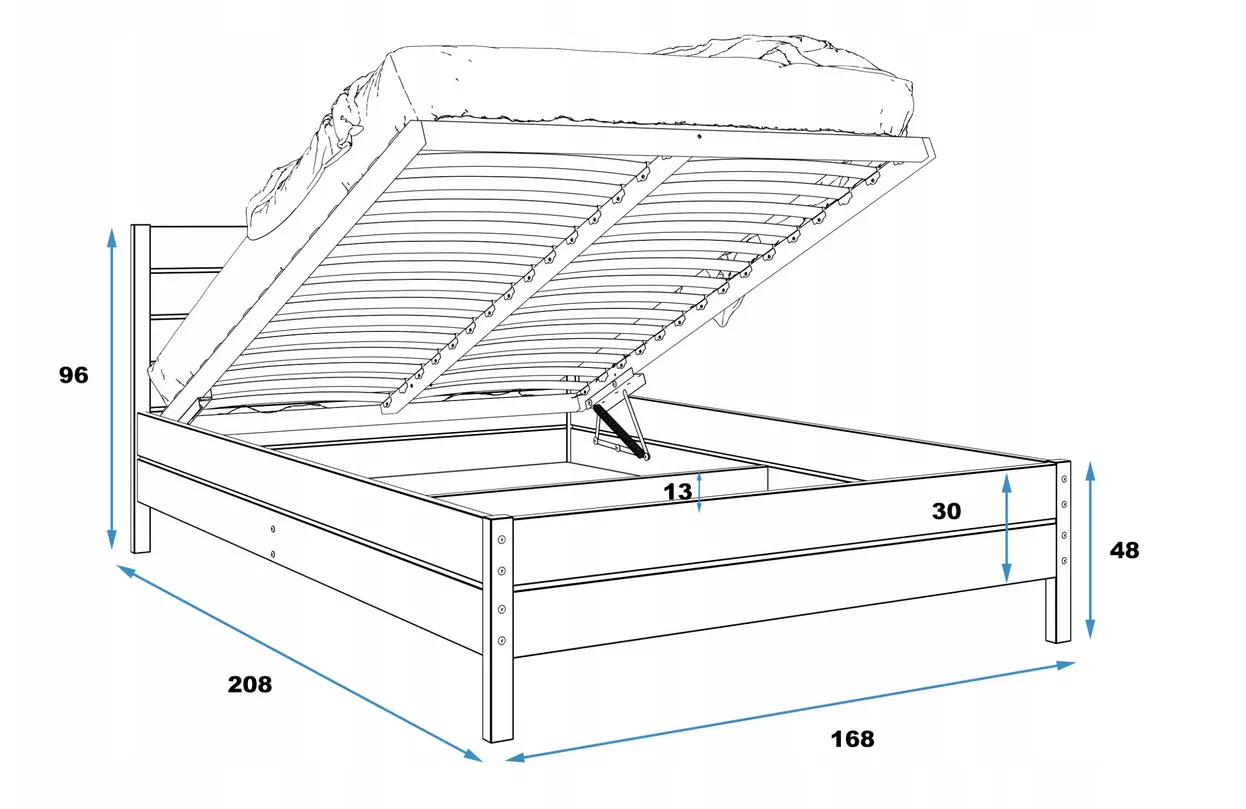 96

13

30

48

208

168