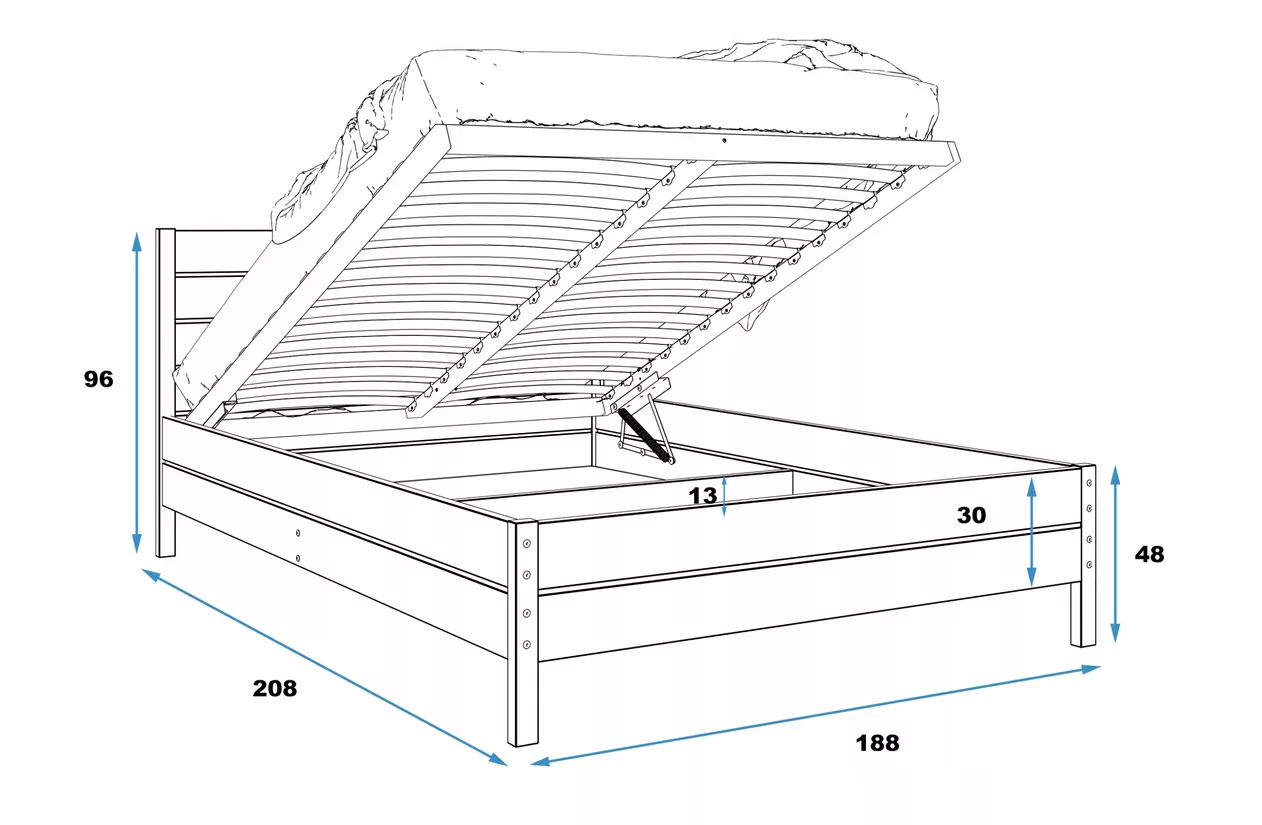 96

13

30

48

208

188