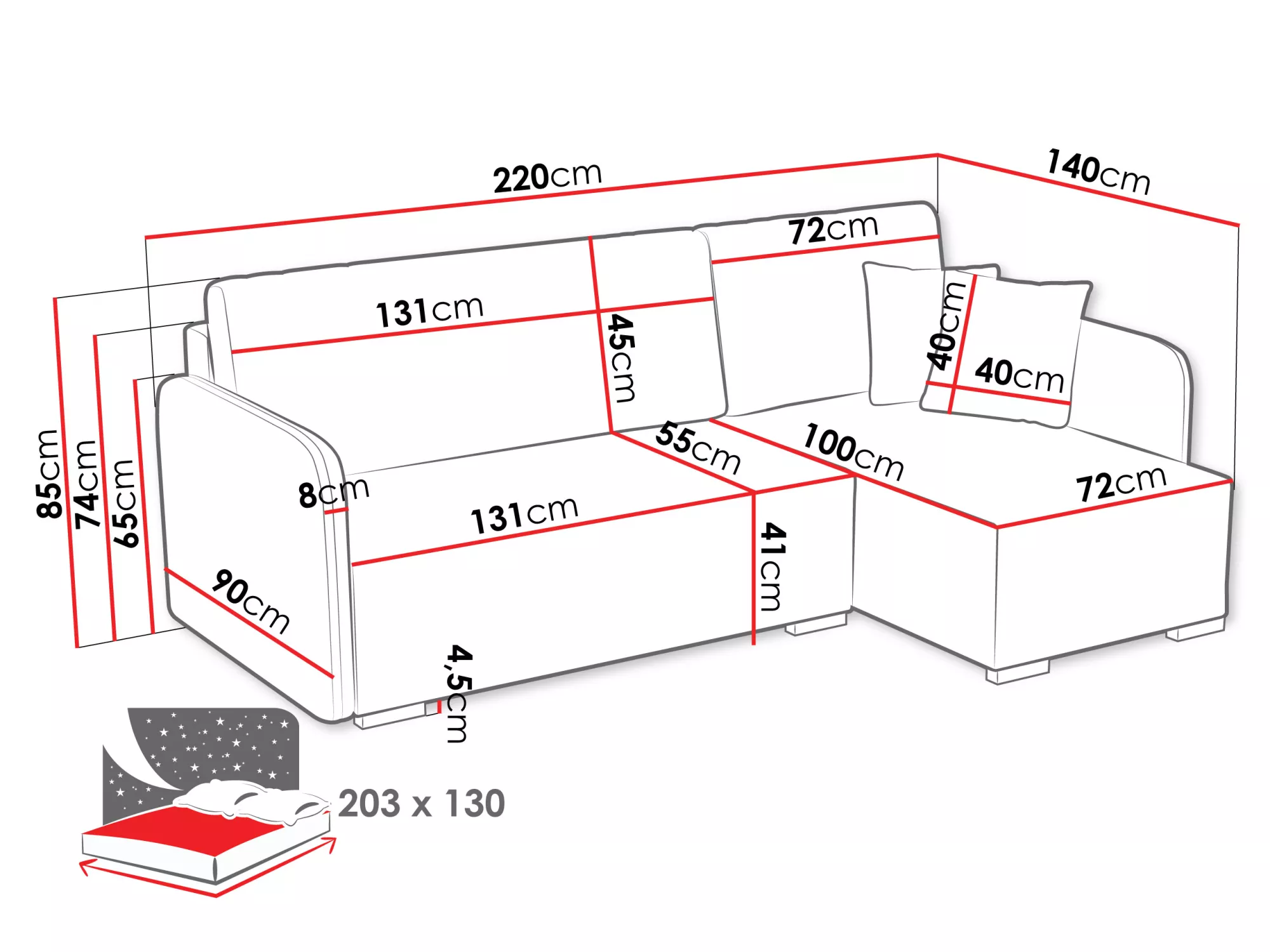 220cm
140cm
72cm
131cm
45cm
40cm
40cm
85cm
74cm
65cm
8cm
55cm
100cm
72cm
131cm
41cm
90cm
4,5cm
203 x 130