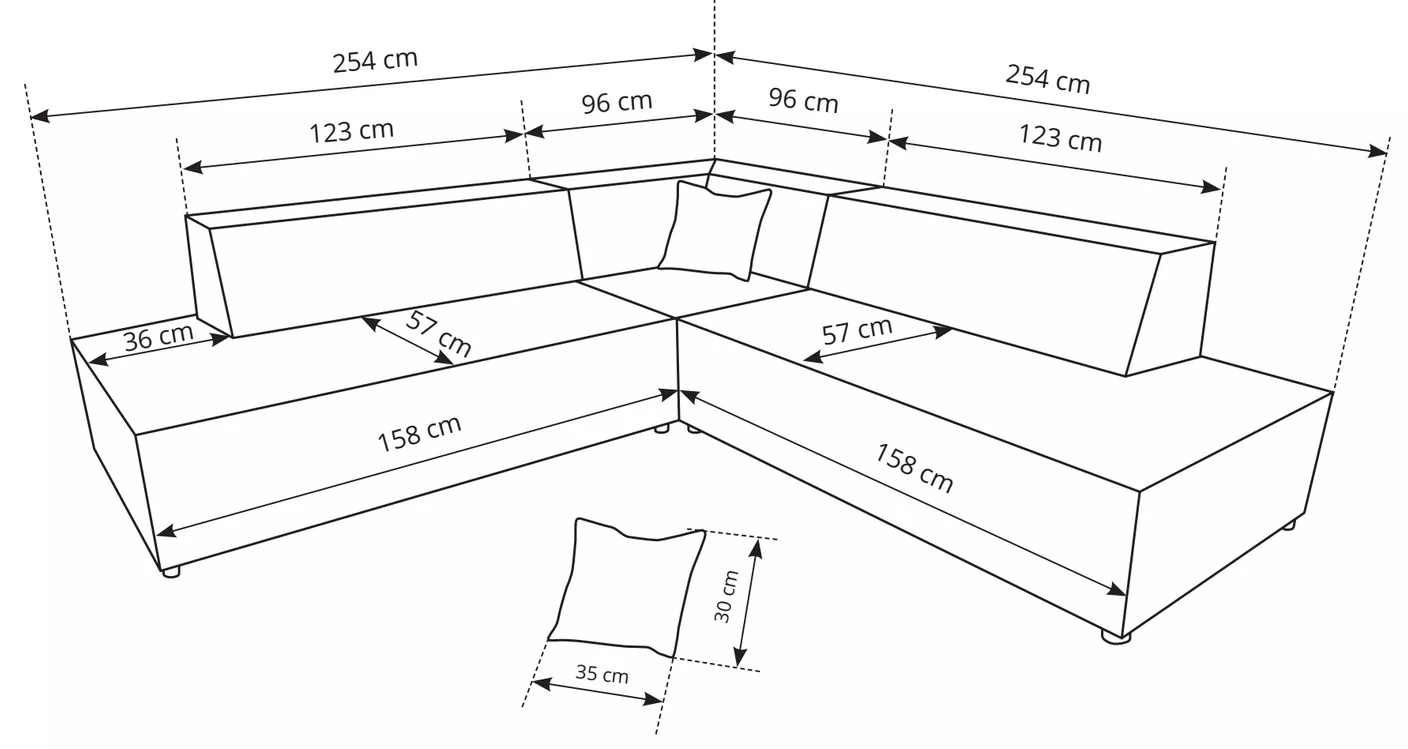 254 cm
254 cm
123 cm
96 cm
96 cm
123 cm
36 cm
57 cm
57 cm
158 cm
158 cm
30 cm
35 cm