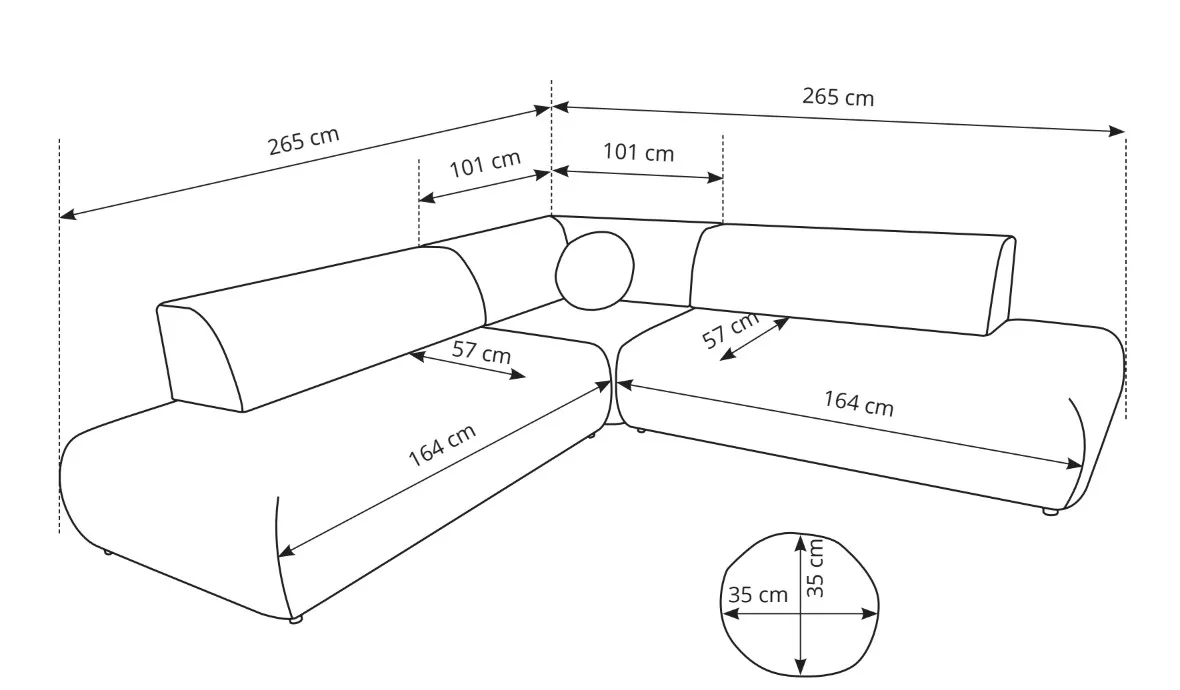 265 cm
265 cm
101 cm
101 cm
57 cm
57 cm
164 cm
164 cm
35 cm
35 cm