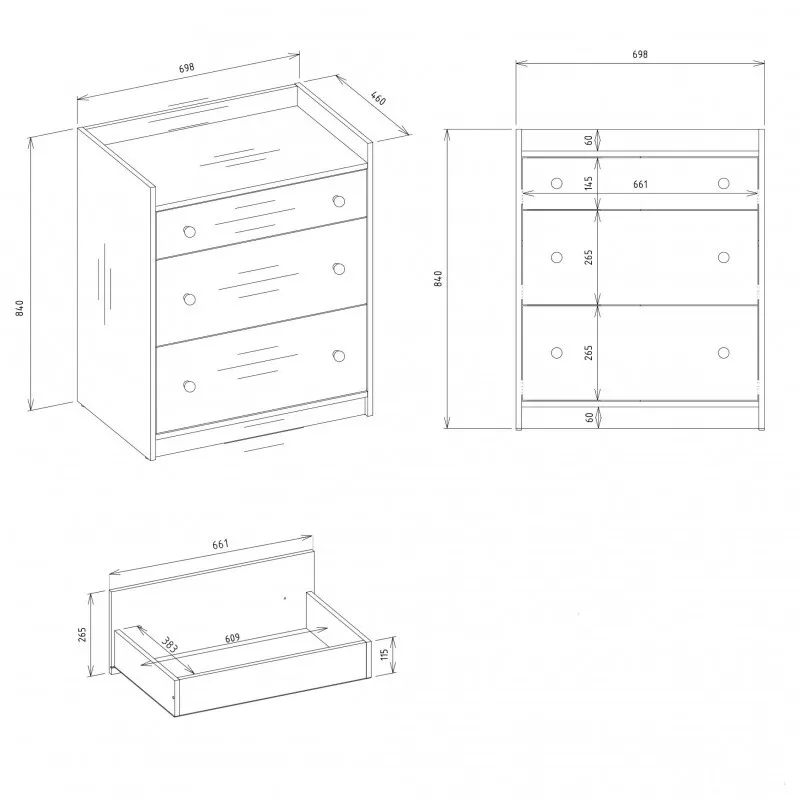 698
460
840

698
60
145
661
265
840
265
60

661
265
383
609
115