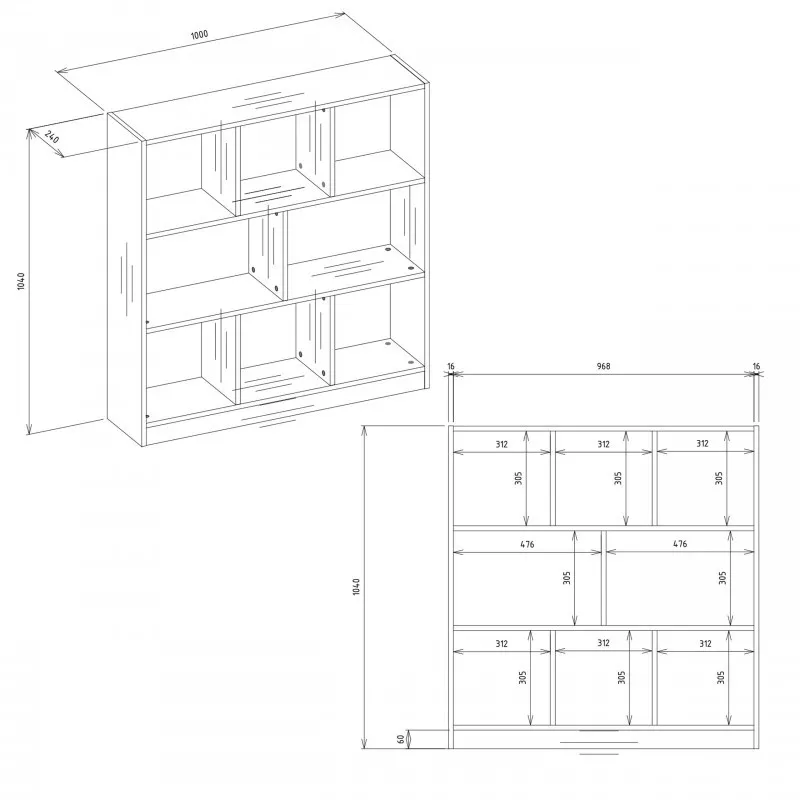 1000
240
1040
16
968
16
312
312
312
305
305
305
476
476
305
305
1040
312
312
312
305
305
305
60