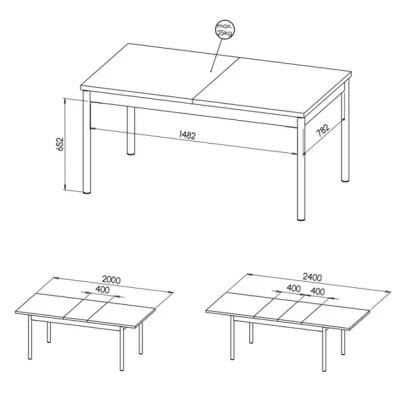 max. 25kg

652

1482

782

2000

400

2400

400 400