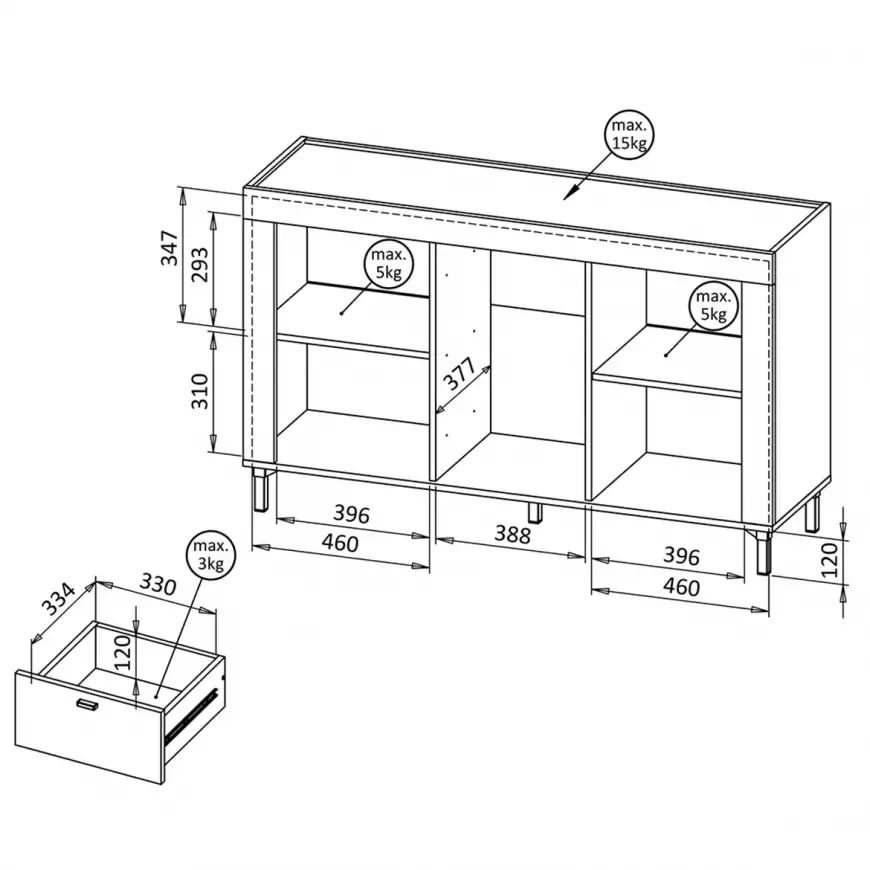 max.
15kg

347
293
max.
5kg
max.
5kg
310
377

396
460
388
396
460
120

max.
3kg
334
330
120