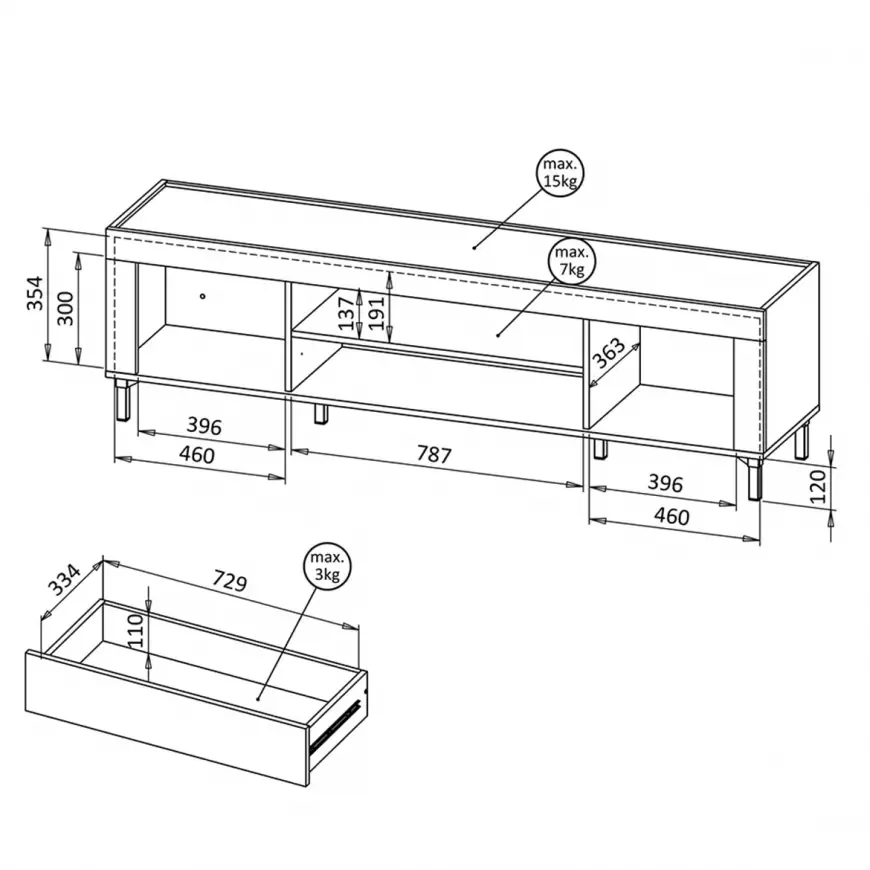 max. 15kg

max. 7kg

354

300

137

191

363

396

460

787

396

460

120

max. 3kg

334

729

110