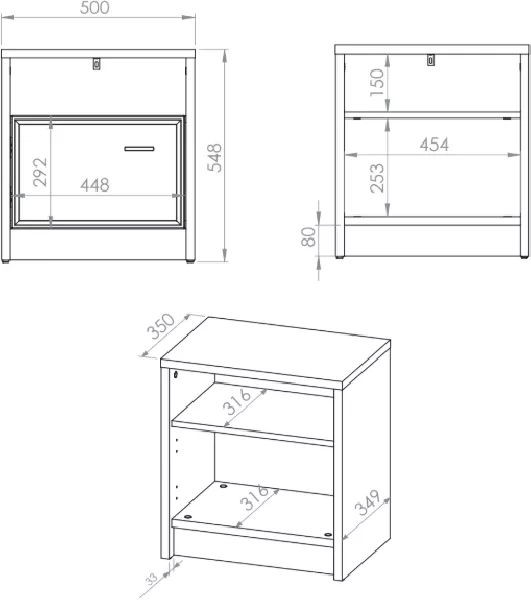 500
292
448
548
150
454
253
80
350
316
316
349
33