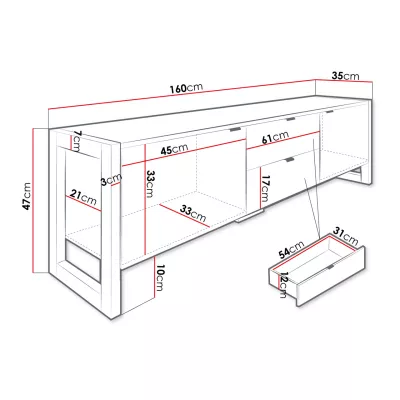 160cm
35cm
47cm
7cm
3cm
21cm
45cm
33cm
33cm
61cm
17cm
10cm
54cm
31cm
12cm