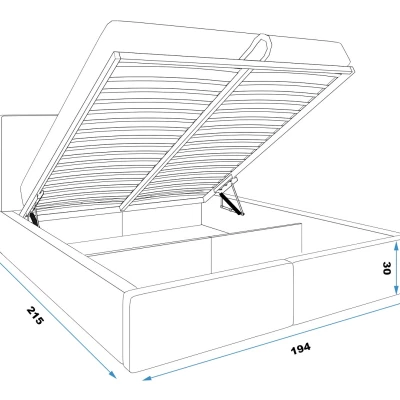 30

215

194