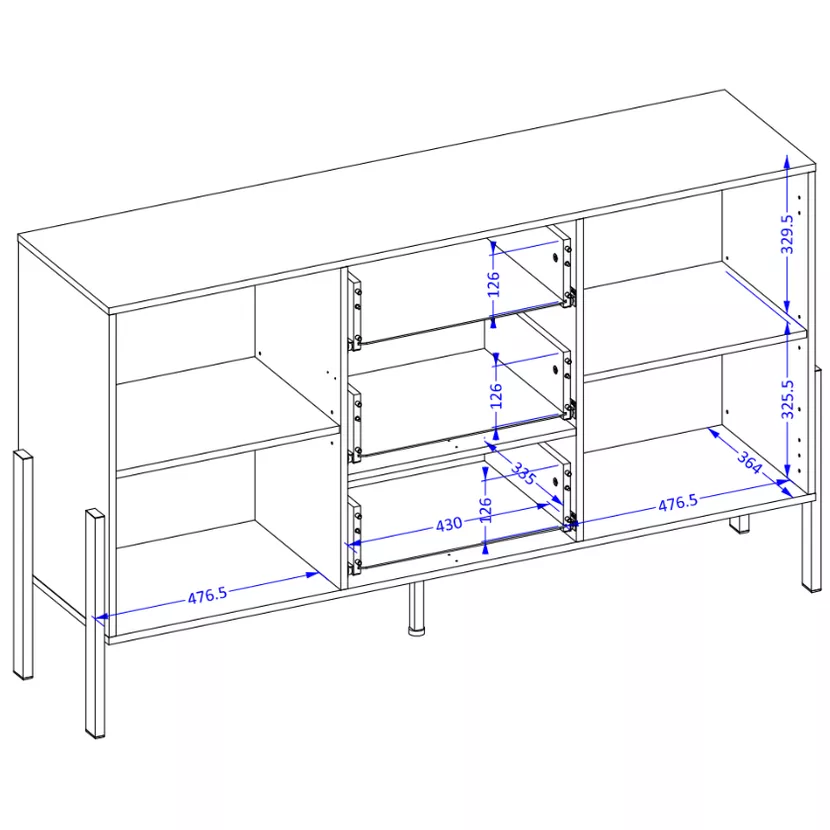 329.5
126
126
325.5
325
364
126
430
476.5
476.5