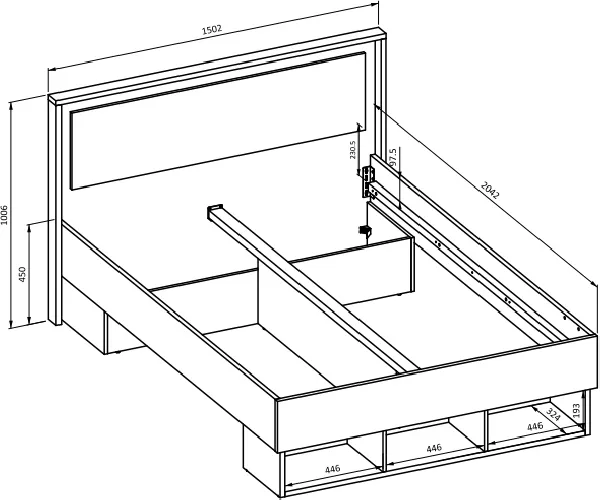 1502

1006

450

230.5

97.5

2042

324

193

446

446

446