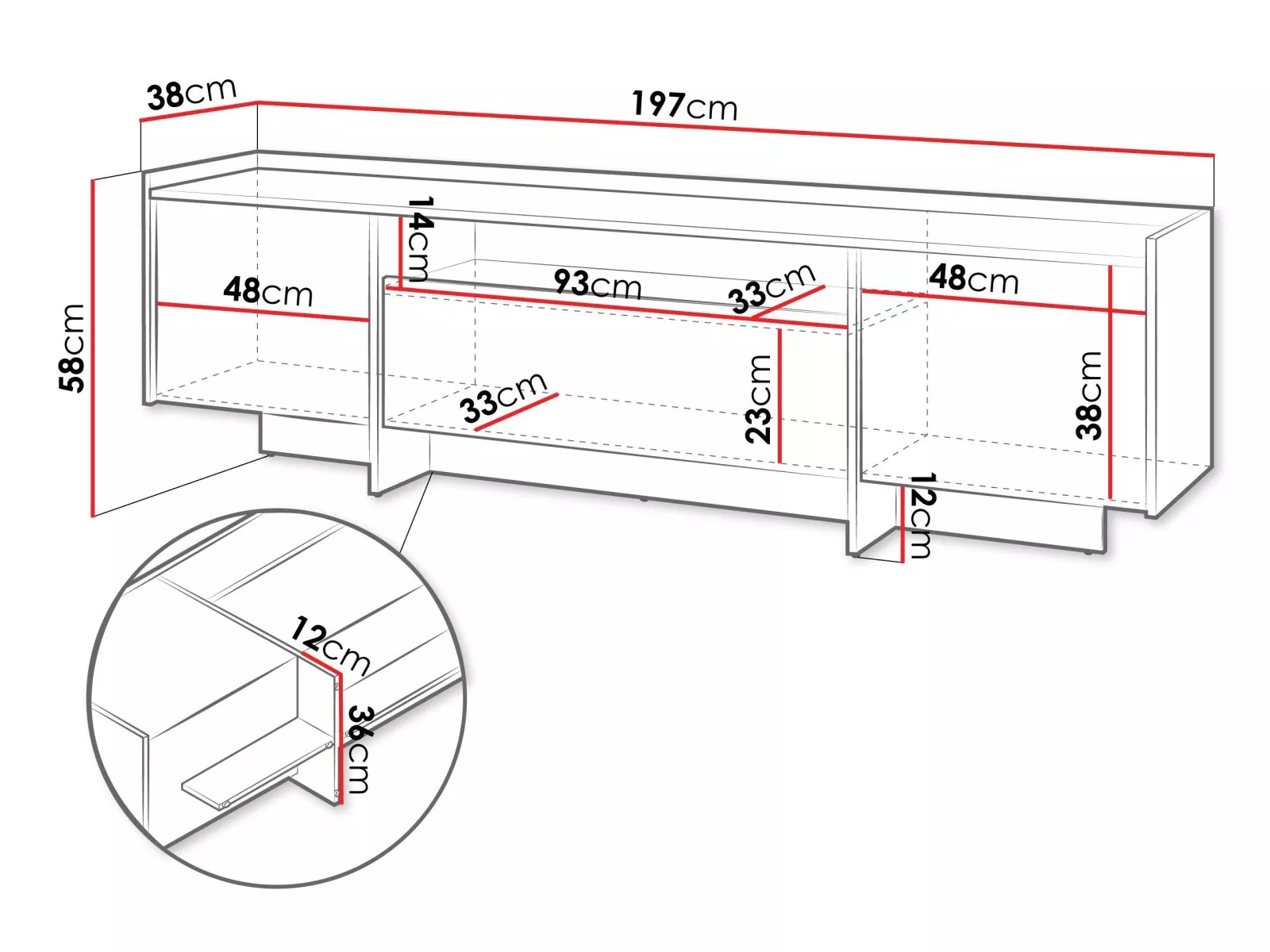 38cm
197cm
58cm
14cm
48cm
93cm
33cm
48cm
33cm
23cm
38cm
12cm
12cm
36cm