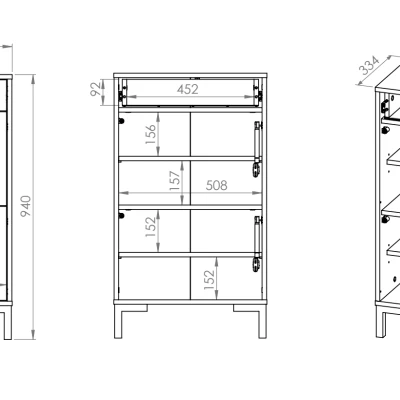 940
92
452
156
157
508
152
152
334