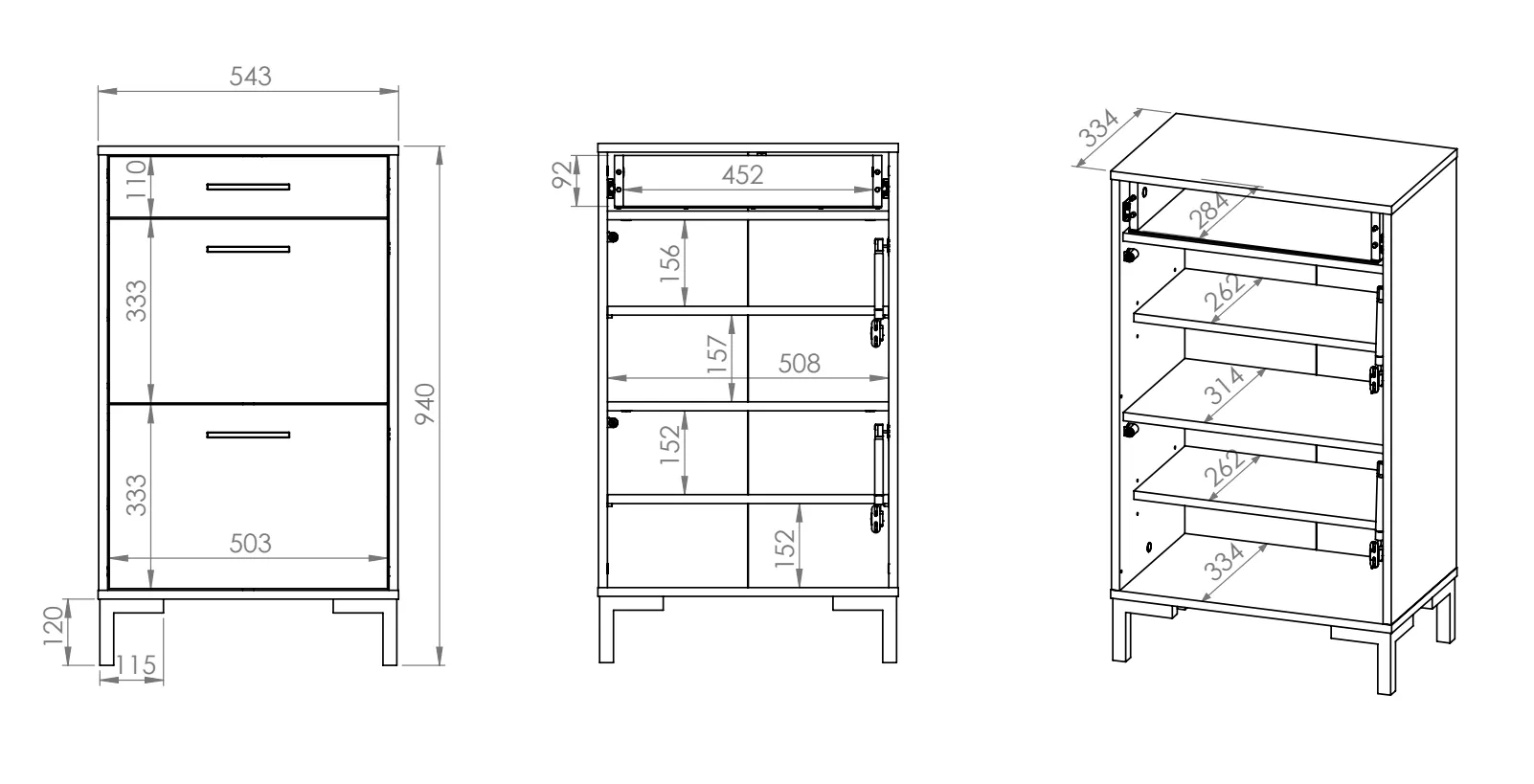 543

110

333

333

503

940

120

115

92

452

156

157

508

152

152

334

284

262

314

262

334