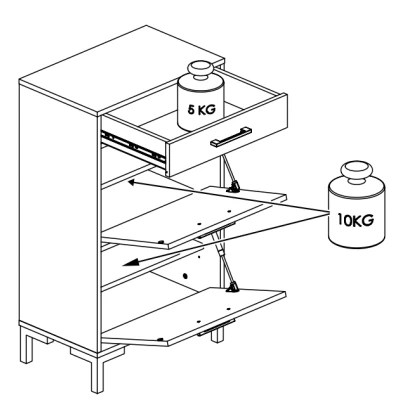 5 KG

10KG