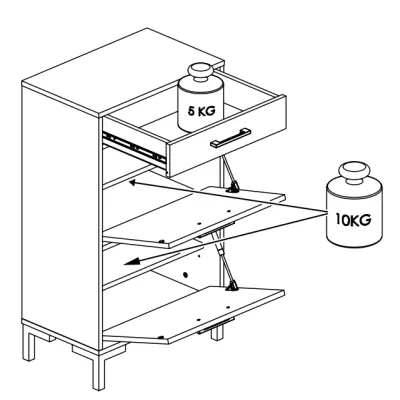 5 KG

10KG