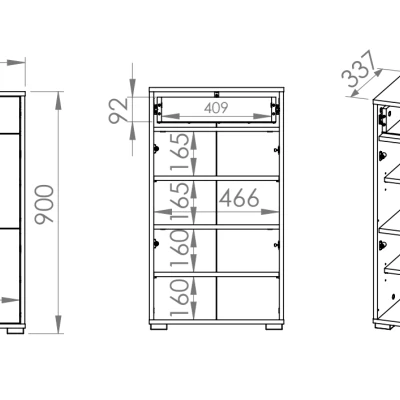 900

92

409

165

165

466

160

160

337