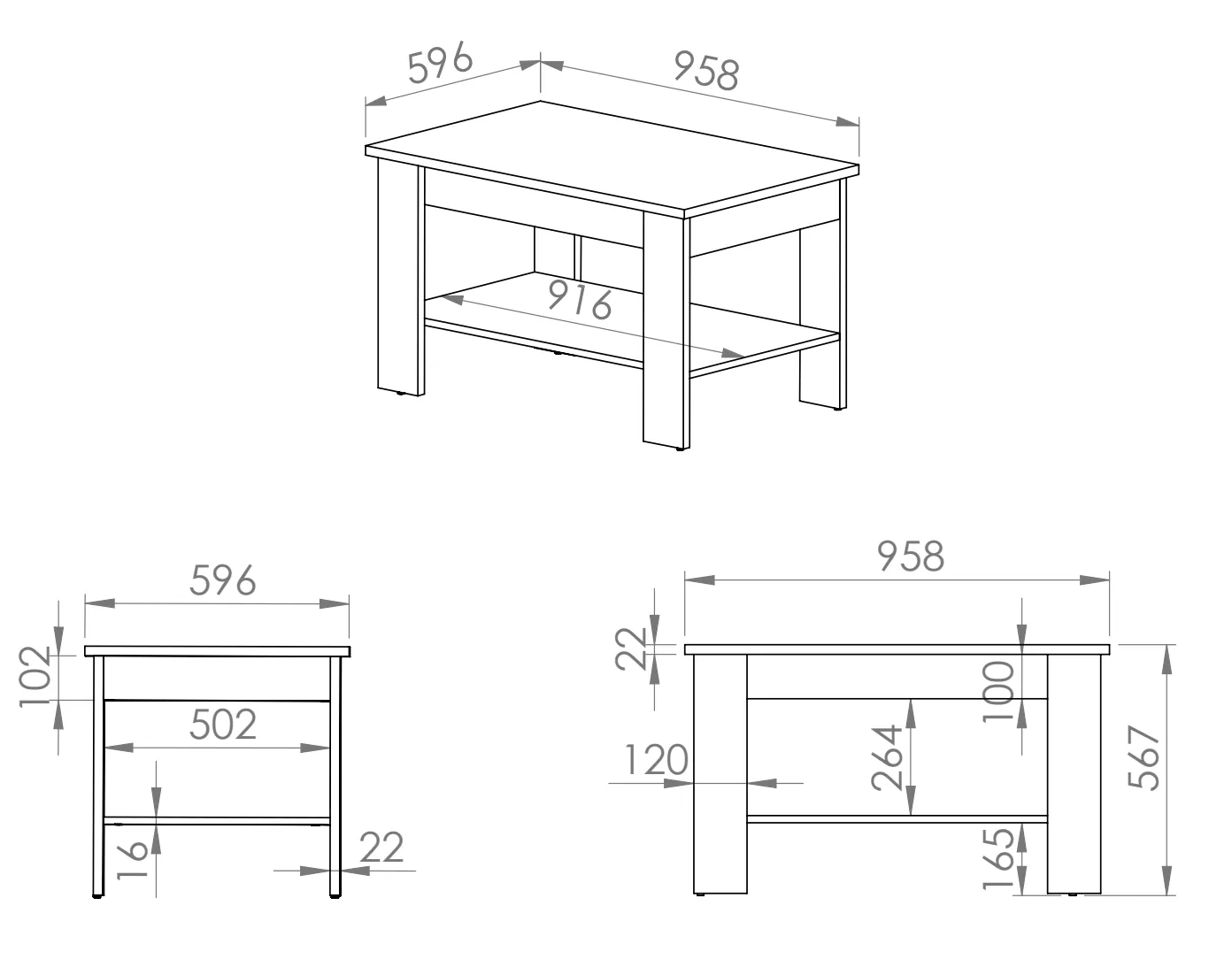 596
958
916
596
102
502
16
22
958
22
100
120
264
567
165