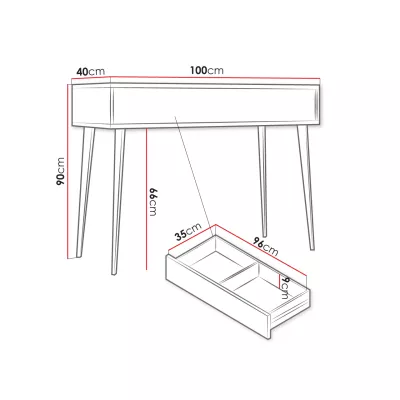 40cm
100cm
90cm
66cm
35cm
96cm
9cm