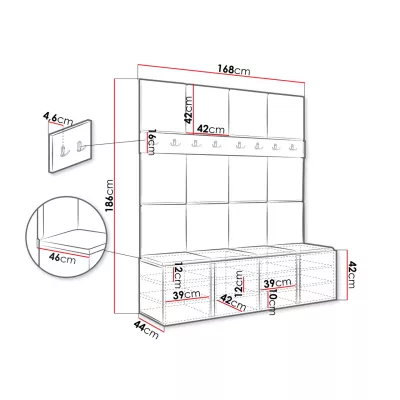 168cm
4,6cm
42cm
42cm
16cm
186cm
46cm
12cm
12cm
39cm
39cm
42cm
10cm
42cm
44cm