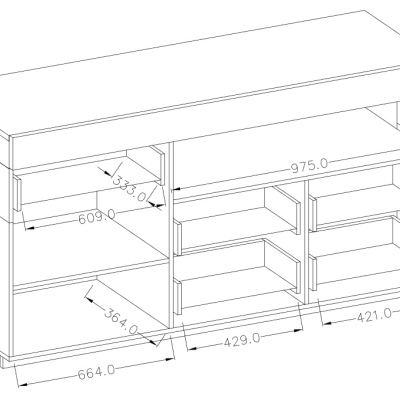 975.0
333.0
609.0
364.0
429.0
421.0
664.0